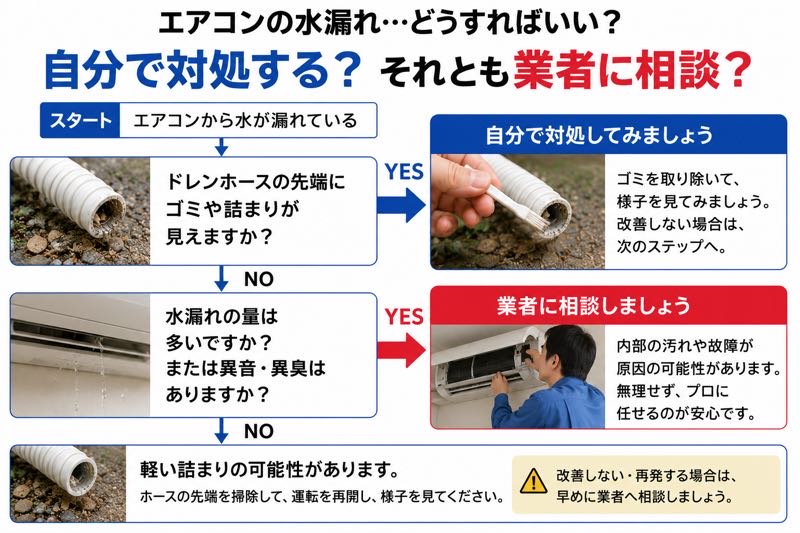 エアコンの水漏れ…どうすればいい？

自分で対処する？ それとも業者に相談？

スタート エアコンから水が漏れている

ドレンホースの先端にゴミや詰まりが見えますか？

YES

自分で対処してみましょう

ゴミを取り除いて、様子を見てみましょう。改善しない場合は、次のステップへ。

NO

水漏れの量は多いですか？または異音・異臭はありますか？

YES

業者に相談しましょう

内部の汚れや故障が原因の可能性があります。無理せず、プロに任せるのが安心です。

NO

軽い詰まりの可能性があります。

ホースの先端を掃除して、運転を再開し、様子を見てください。

改善しない・再発する場合は、早めに業者へ相談しましょう。